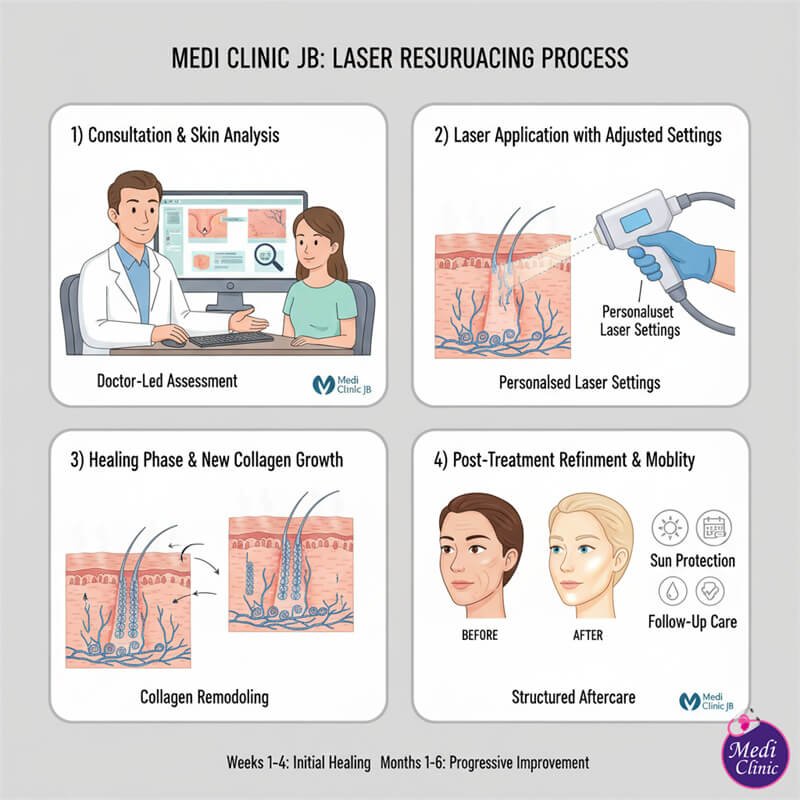 MEDI CLINIC JB: LASER RESURUACING PROCESS

1) Consultation & Skin Analysis

Doctor-Led Assessment

Medi Clinic JB

2) Laser Application with Adjusted Settings

Personaluset Laser Settings

Personalsed Laser Settings

3) Healing Phase & New Collagen Growth

Collagen Remodoling

4) Post-Treatment Refinment & Moblity

BEFORE

AFTER

Sun Protection

Follow-Up Care

Structured Aftercare

Medi Clinic JB

Weeks 1-4: Initial Healing Months 1-6: Progressive Improvement

Medi Clinic